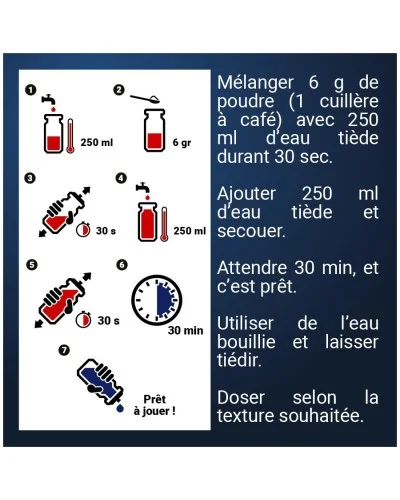 1

250 ml

2

6 gr

3

30 s

4

250 ml

5

30 s

6

30 min

7

Prêt à jouer !

Mélanger 6 g de poudre (1 cuillère à café) avec 250 ml d'eau tiède durant 30 sec.

Ajouter 250 ml d'eau tiède et secouer.

Attendre 30 min, et c'est prêt.

Utiliser de l'eau bouillie et laisser tiédir.

Doser selon la texture souhaitée.